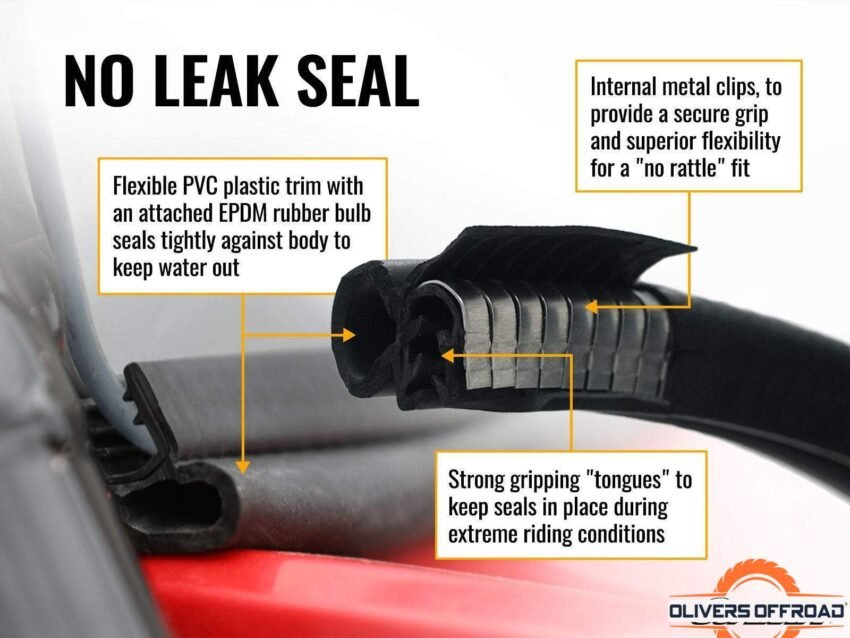 NO LEAK SEAL

Internal metal clips, to provide a secure grip and superior flexibility for a "no rattle" fit

Flexible PVC plastic trim with an attached EPDM rubber bulb seals tightly against body to keep water out

Strong gripping "tongues" to keep seals in place during extreme riding conditions

OLIVERS OFFROAD